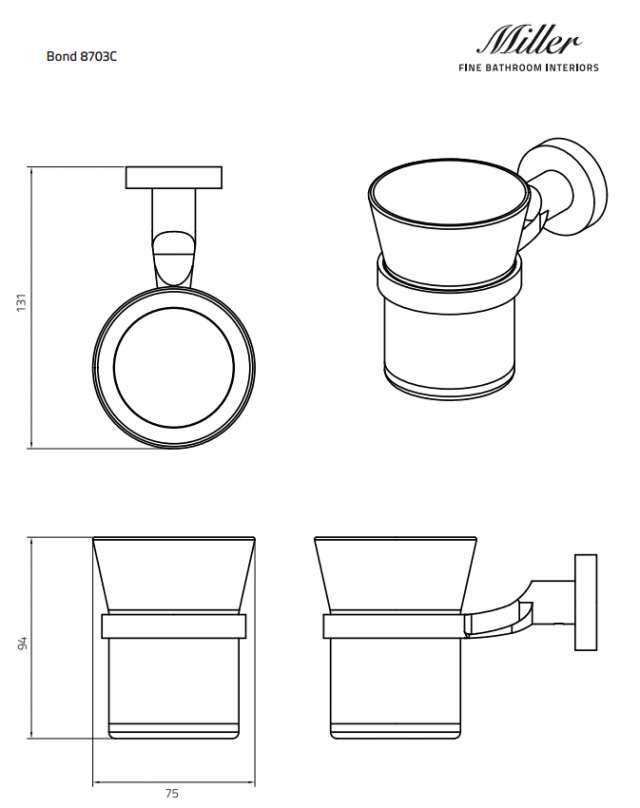 Bond 8703C

Miller
FINE BATHROOM INTERIORS

131

94

75